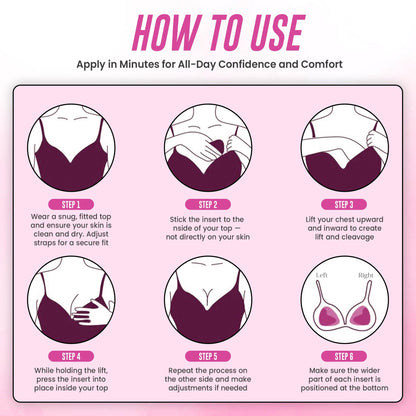 HOW TO USE

Apply in Minutes for All-Day Confidence and Comfort

STEP 1
Wear a snug, fitted top and ensure your skin is clean and dry. Adjust straps for a secure fit

STEP 2
Stick the insert to the nside of your top — not directly on your skin

STEP 3
Lift your chest upward and inward to create lift and cleavage

STEP 4
While holding the lift, press the insert into place inside your top

STEP 5
Repeat the process on the other side and make adjustments if needed

Left Right

STEP 6
Make sure the wider part of each insert is positioned at the bottom