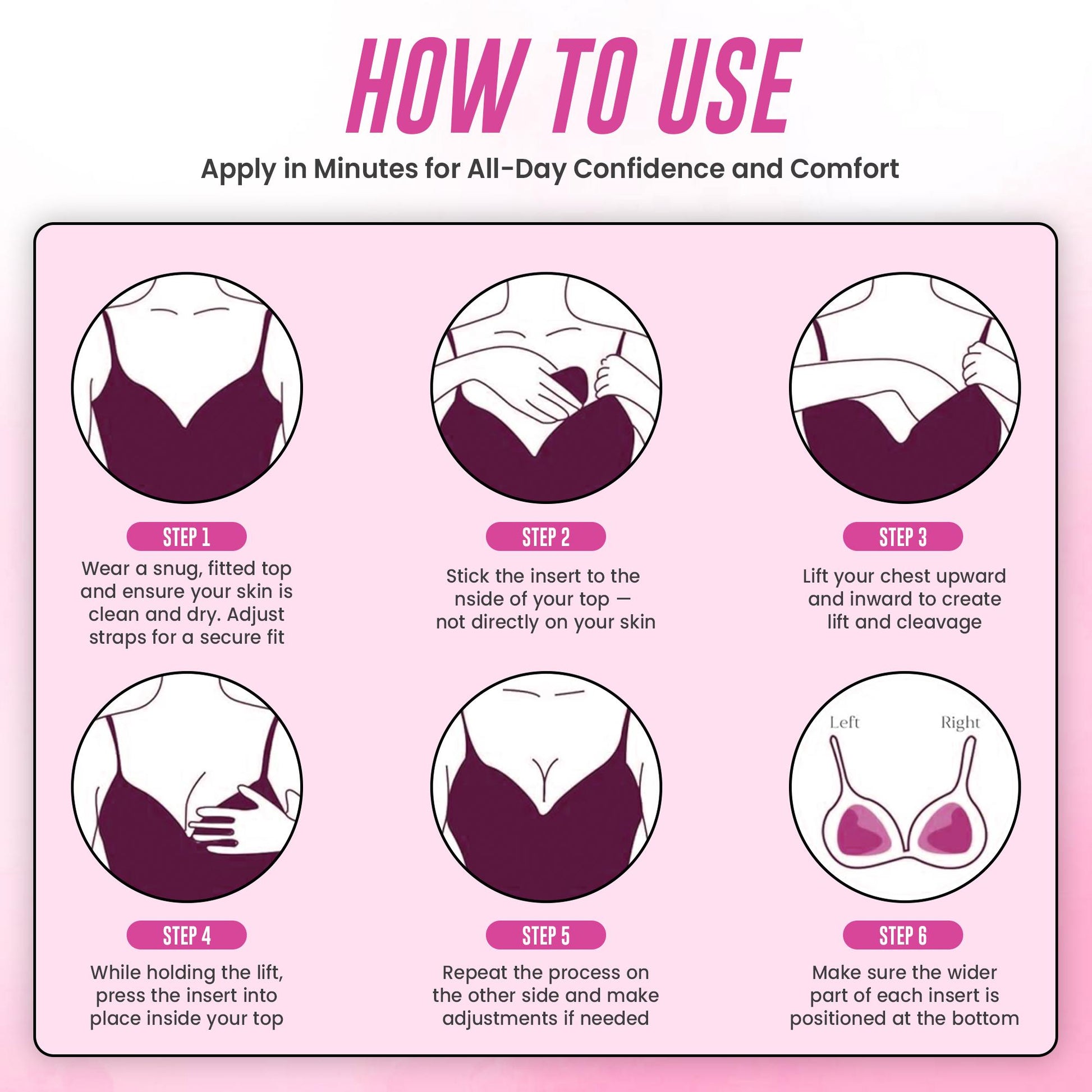 HOW TO USE

Apply in Minutes for All-Day Confidence and Comfort

STEP 1

Wear a snug, fitted top and ensure your skin is clean and dry. Adjust straps for a secure fit

STEP 2

Stick the insert to the nside of your top — not directly on your skin

STEP 3

Lift your chest upward and inward to create lift and cleavage

STEP 4

While holding the lift, press the insert into place inside your top

STEP 5

Repeat the process on the other side and make adjustments if needed

Left

Right

STEP 6

Make sure the wider part of each insert is positioned at the bottom