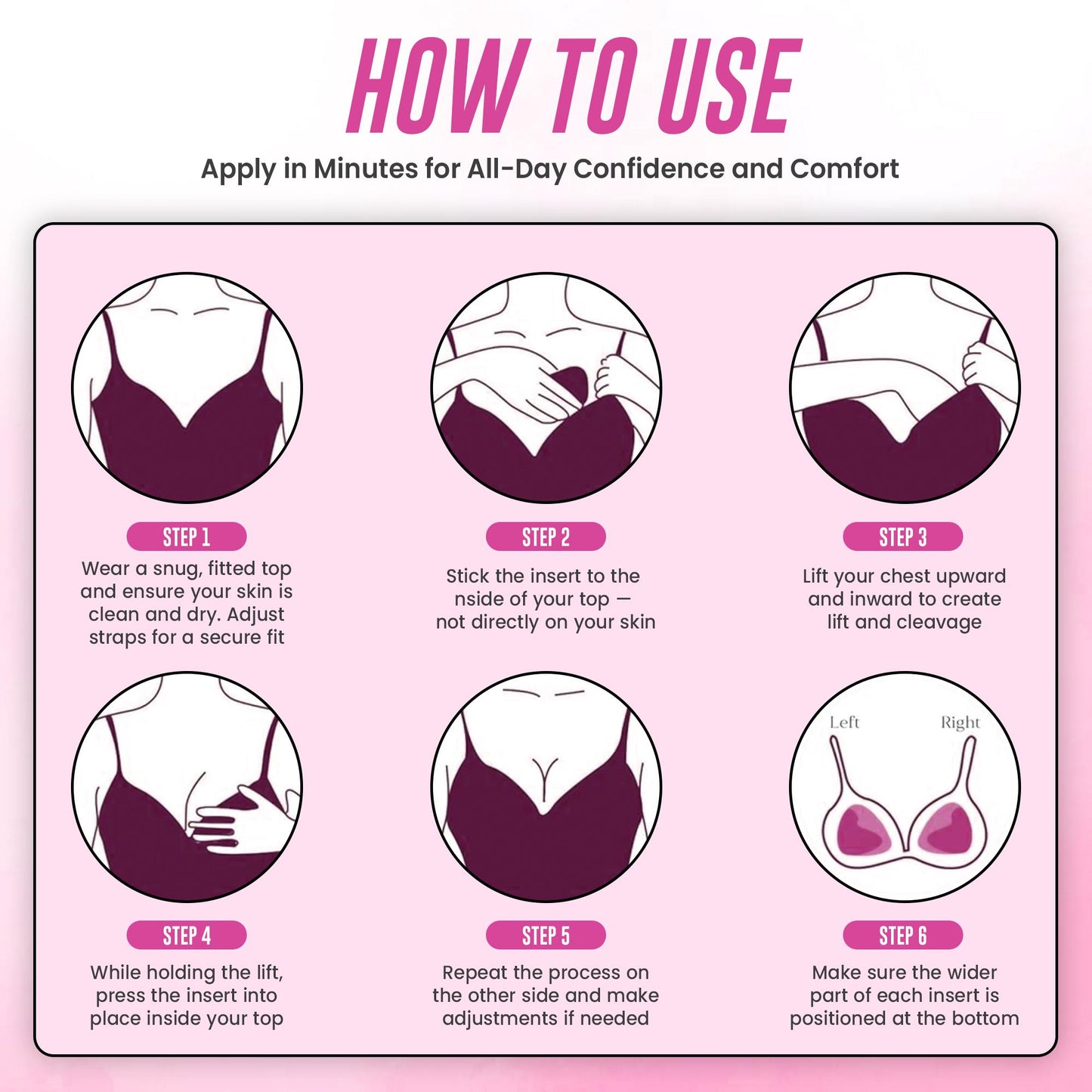 HOW TO USE

Apply in Minutes for All-Day Confidence and Comfort

STEP 1

Wear a snug, fitted top and ensure your skin is clean and dry. Adjust straps for a secure fit

STEP 2

Stick the insert to the nside of your top — not directly on your skin

STEP 3

Lift your chest upward and inward to create lift and cleavage

STEP 4

While holding the lift, press the insert into place inside your top

STEP 5

Repeat the process on the other side and make adjustments if needed

Left Right

STEP 6

Make sure the wider part of each insert is positioned at the bottom